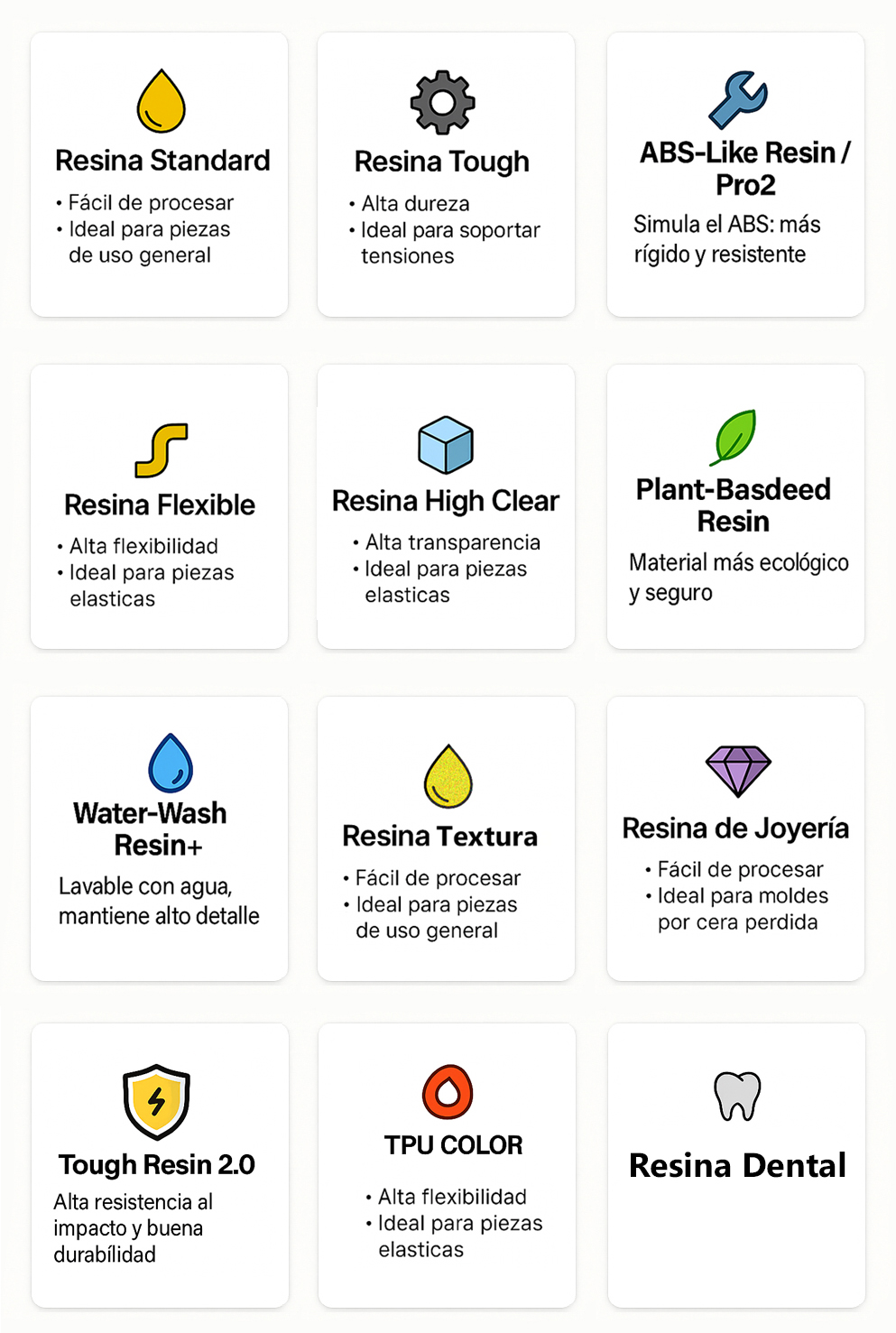 Resina Standard

• Fácil de procesar
• Ideal para piezas de uso general

Resina Tough

• Alta dureza
• Ideal para soportar tensiones

ABS-Like Resin / Pro2

Simula el ABS: más rígido y resistente

Resina Flexible

• Alta flexibilidad
• Ideal para piezas elasticas

Resina High Clear

• Alta transparencia
• Ideal para piezas elasticas

Plant-Basdeed Resin

Material más ecológico y seguro

Water-Wash Resin+

Lavable con agua, mantiene alto detalle

Resina Textura

• Fácil de procesar
• Ideal para piezas de uso general

Resina de Joyería

• Fácil de procesar
• Ideal para moldes por cera perdida

Tough Resin 2.0

Alta resistencia al impacto y buena durabílidad

TPU COLOR

• Alta flexibilidad
• Ideal para piezas elasticas

Resina Dental